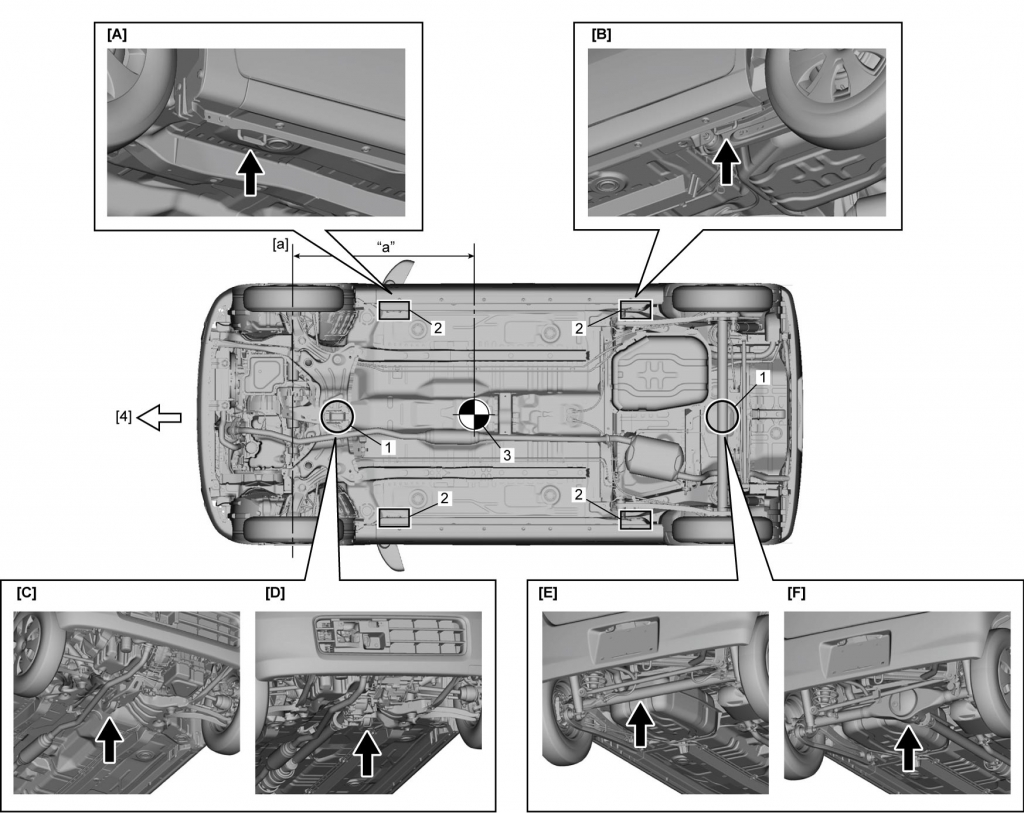 [A]

[B]

[a]

"a"

2

2

1

[4]

1

3

2

2

[C]

[D]

[E]

[F]