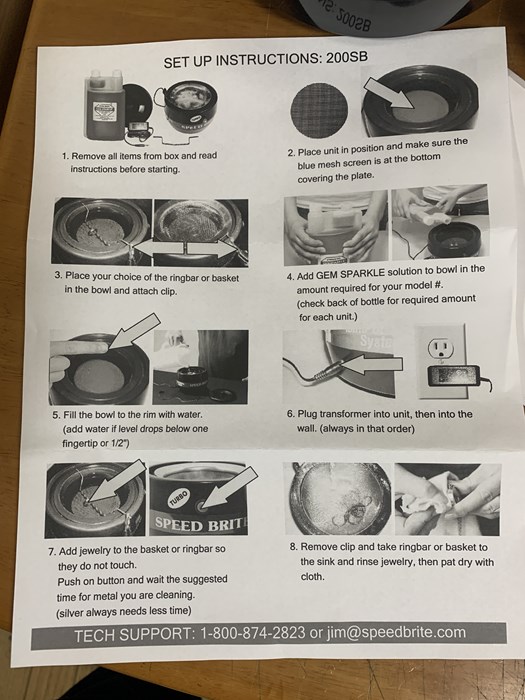 SET UP INSTRUCTIONS: 200SB

1. Remove all items from box and read instructions before starting.

2. Place unit in position and make sure the blue mesh screen is at the bottom covering the plate.

3. Place your choice of the ringbar or basket in the bowl and attach clip.

4. Add GEM SPARKLE solution to bowl in the amount required for your model #. (check back of bottle for required amount for each unit.)

5. Fill the bowl to the rim with water. (add water if level drops below one fingertip or 1/2")

6. Plug transformer into unit, then into the wall. (always in that order)

TURBO

SPEED BRIT

7. Add jewelry to the basket or ringbar so they do not touch. Push on button and wait the suggested time for metal you are cleaning. (silver always needs less time)

8. Remove clip and take ringbar or basket to the sink and rinse jewelry, then pat dry with cloth.

TECH SUPPORT: 1-800-874-2823 or jim@speedbrite.com