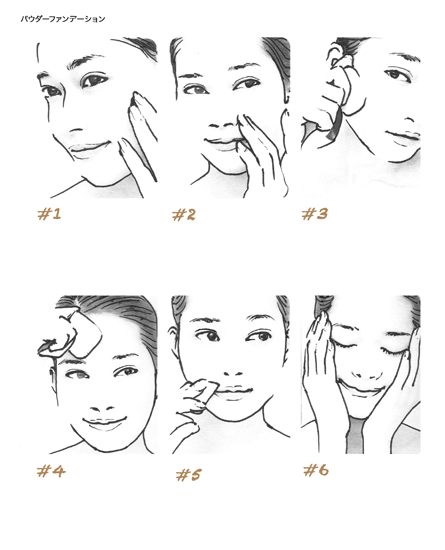 パウダーファンデーション

#1

#2

#3

#4

#5

#6