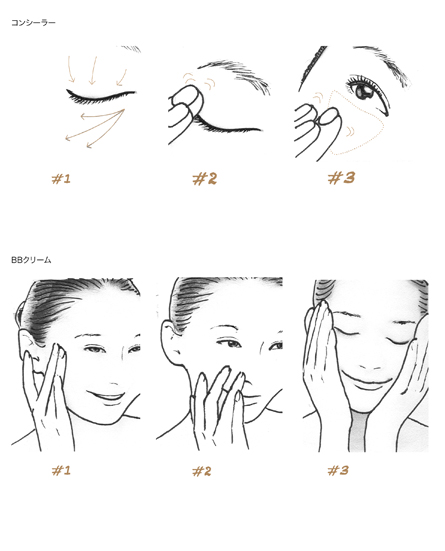 コンシーラー

#1

#2

#3

BBクリーム

#1

#2

#3