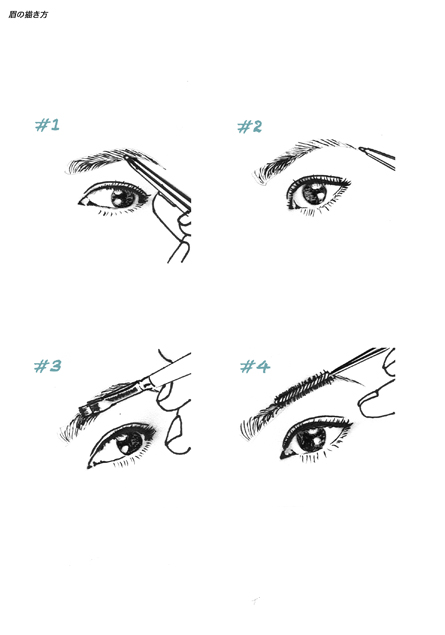 眉の描き方

#1

#2

#3

#4