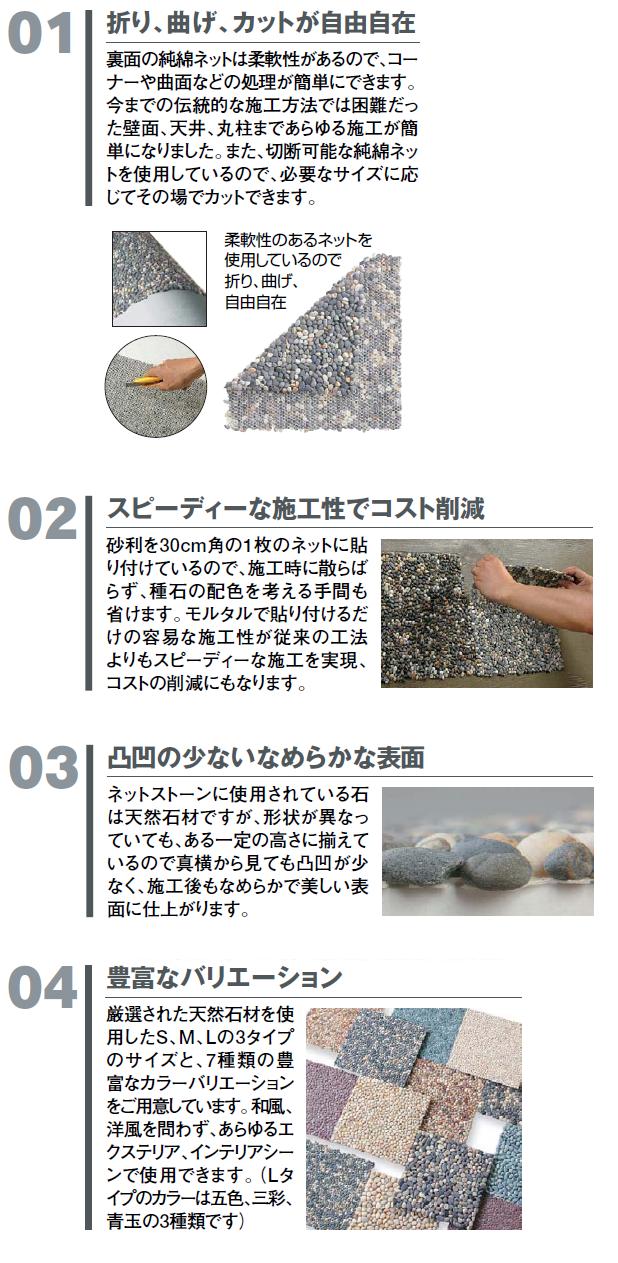 01
折り、曲げ、カットが自由自在

裏面の純綿ネットは柔軟性があるので、コーナーや曲面などの処理が簡単にできます。今までの伝統的な施工方法では困難だった壁面、天井、丸柱まであらゆる施工が簡単になりました。また、切断可能な純綿ネットを使用しているので、必要なサイズに応じてその場でカットできます。

柔軟性のあるネットを使用しているので折り、曲げ、自由自在

02
スピーディーな施工性でコスト削減

砂利を30cm角の1枚のネットに貼り付けているので、施工時に散らばらず、種石の配色を考える手間も省けます。モルタルで貼り付けるだけの容易な施工性が従来の工法よりもスピーディーな施工を実現、コストの削減にもなります。

03
凸凹の少ないなめらかな表面

ネットストーンに使用されている石は天然石材ですが、形状が異なっていても、ある一定の高さに揃えているので真横から見ても凸凹が少なく、施工後もなめらかで美しい表面に仕上がります。

04
豊富なバリエーション

厳選された天然石材を使用したS、M、Lの3タイプのサイズと、7種類の豊富なカラーバリエーションをご用意しています。和風、洋風を問わず、あらゆるエクステリア、インテリアシーンで使用できます。（Lタイプのカラーは五色、三彩、青玉の3種類です）