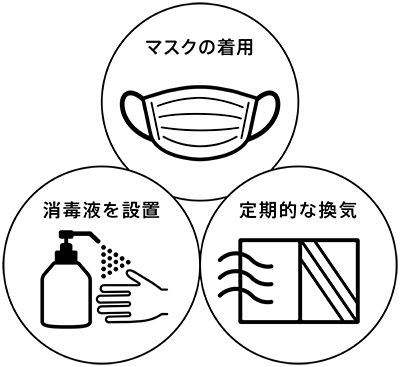 マスクの着用

消毒液を設置

定期的な換気