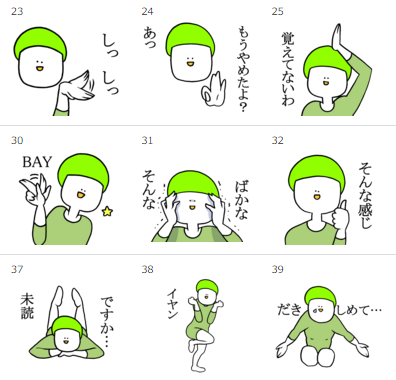 23

しっ しっ

24

あっ

もうやめたよ？

25

覚えてないわ

30

BAY

31

そんな

ばかな

32

そんな感じ

37

未読

ですか…

38

イヤン

39

だきしめて…