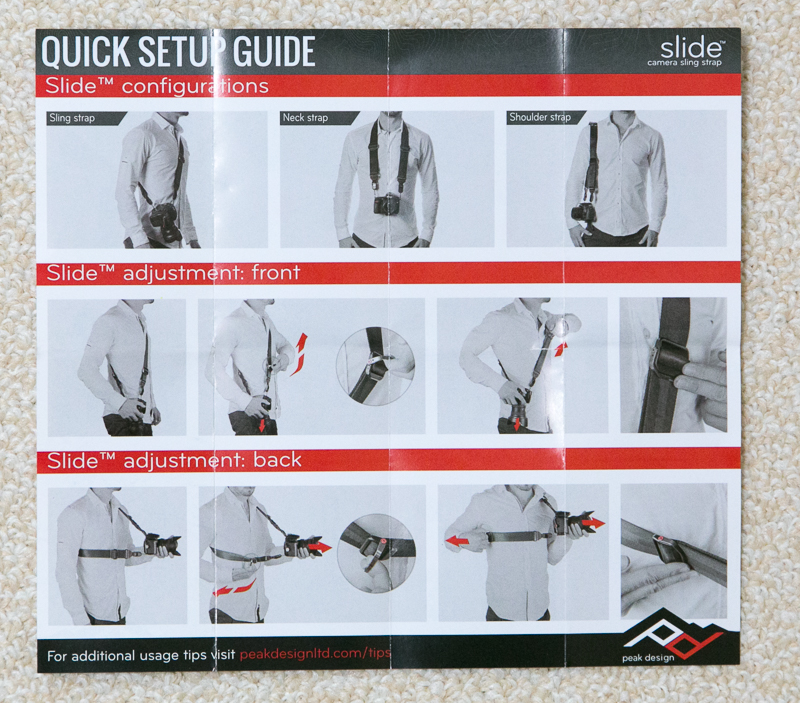 QUICK SETUP GUIDE

slide™
camera sling strap

Slide™ configurations

Sling strap

Neck strap

Shoulder strap

Slide™ adjustment: front

Slide™ adjustment: back

For additional usage tips visit peakdesignltd.com/tips

peak design