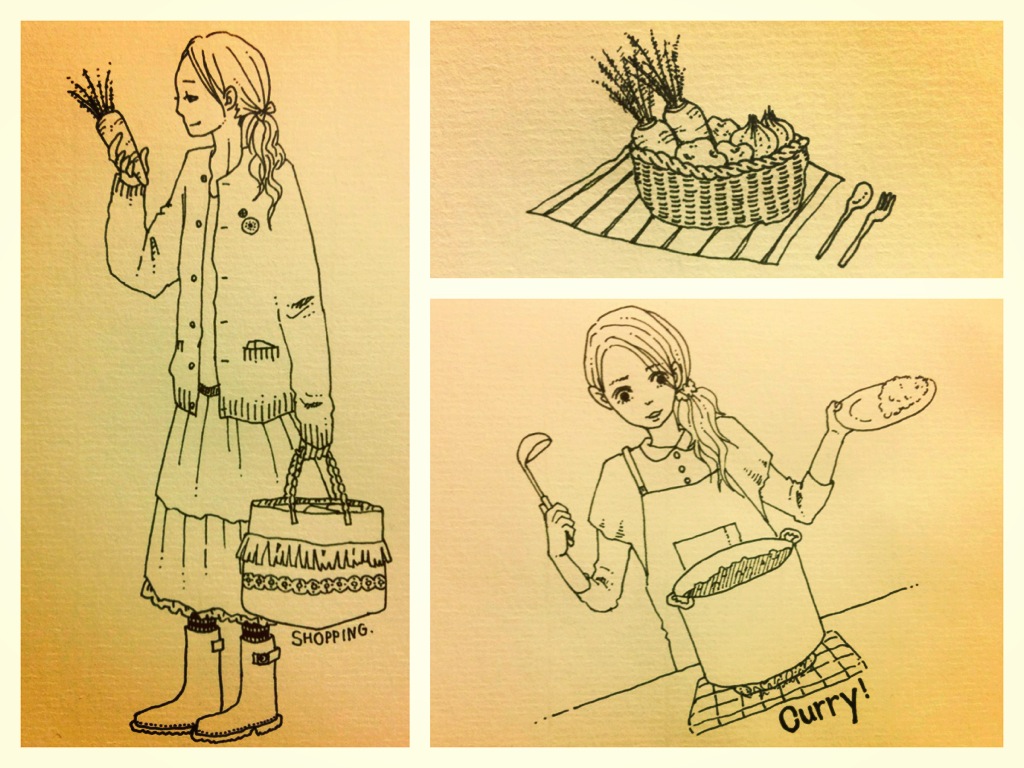 SHOPPING.

Curry!