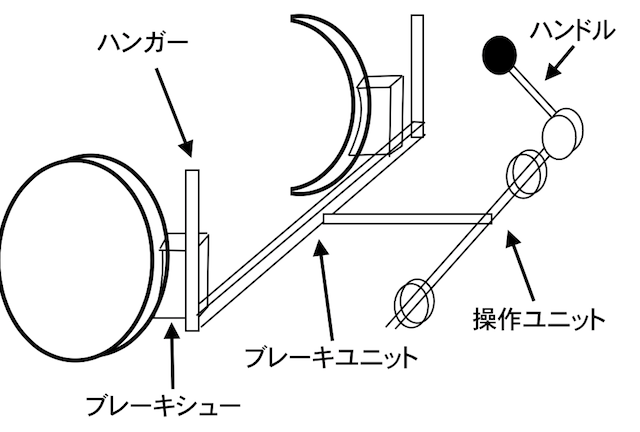 ハンガー

ハンドル

操作ユニット

ブレーキユニット

ブレーキシュー