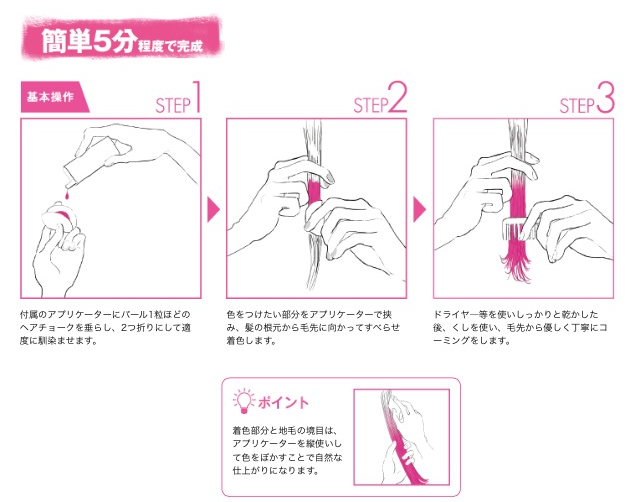 簡単5分程度で完成

基本操作

STEP1

付属のアプリケーターにパール1粒ほどのヘアチョークを垂らし、2つ折りにして適度に馴染ませます。

STEP2

色をつけたい部分をアプリケーターで挟み、髪の根元から毛先に向かってすべらせ着色します。

STEP3

ドライヤー等を使いしっかりと乾かした後、くしを使い、毛先から優しく丁寧にコーミングをします。

ポイント

着色部分と地毛の境目は、アプリケーターを縦使いして色をぼかすことで自然な仕上がりになります。