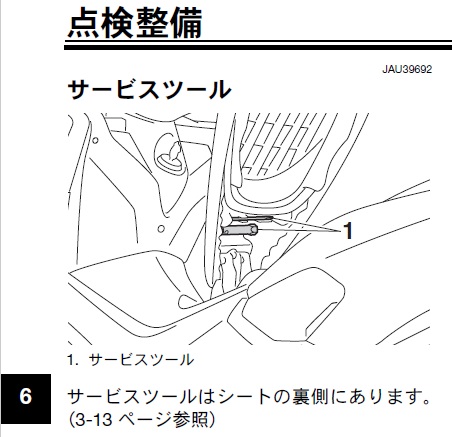 点検整備

JAU39692

サービスツール

1

1. サービスツール

6

サービスツールはシートの裏側にあります。(3-13 ページ参照)