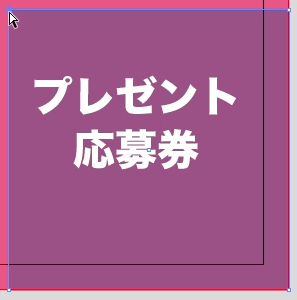 プレゼント
応募券