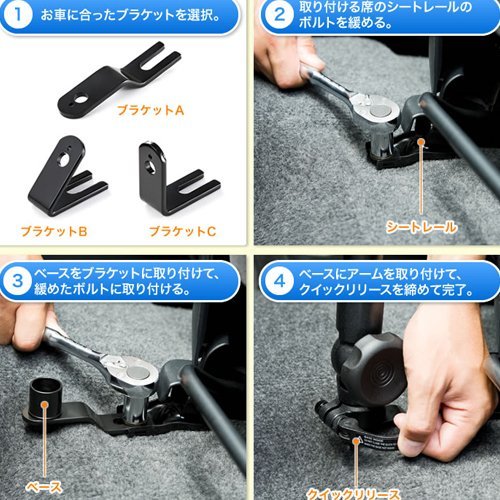 1 お車に合ったブラケットを選択。

ブラケットA

ブラケットB

ブラケットC

2 取り付ける席のシートレールのボルトを緩める。

シートレール

3 ベースをブラケットに取り付けて、緩めたボルトに取り付ける。

ベース

4 ベースにアームを取り付けて、クイックリリースを締めて完了。

クイックリリース