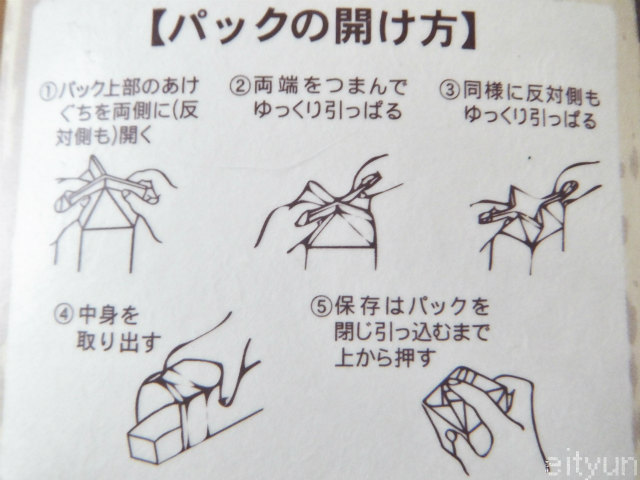 【パックの開け方】

①パック上部のあけぐちを両側に(反対側も)開く

②両端をつまんでゆっくり引っぱる

③同様に反対側もゆっくり引っぱる

④中身を取り出す

⑤保存はパックを閉じ引っ込むまで上から押す

eityun