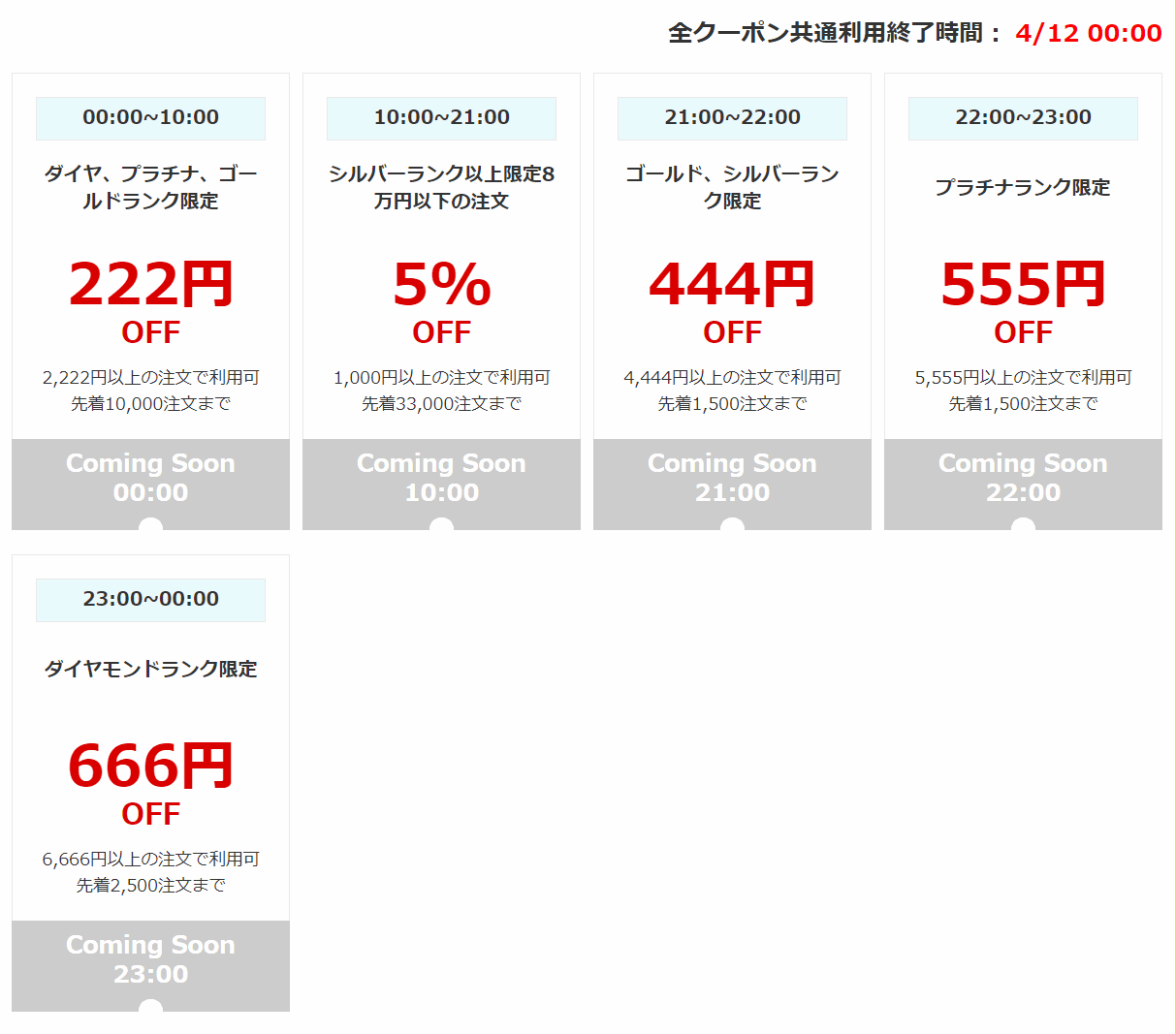 全クーポン共通利用終了時間： 4/12 00:00

00:00~10:00

ダイヤ、プラチナ、ゴールドランク限定

222円
OFF

2,222円以上の注文で利用可
先着10,000注文まで

Coming Soon
00:00

10:00~21:00

シルバーランク以上限定8万円以下の注文

5%
OFF

1,000円以上の注文で利用可
先着33,000注文まで

Coming Soon
10:00

21:00~22:00

ゴールド、シルバーランク限定

444円
OFF

4,444円以上の注文で利用可
先着1,500注文まで

Coming Soon
21:00

22:00~23:00

プラチナランク限定

555円
OFF

5,555円以上の注文で利用可
先着1,500注文まで

Coming Soon
22:00

23:00~00:00

ダイヤモンドランク限定

666円
OFF

6,666円以上の注文で利用可
先着2,500注文まで

Coming Soon
23:00