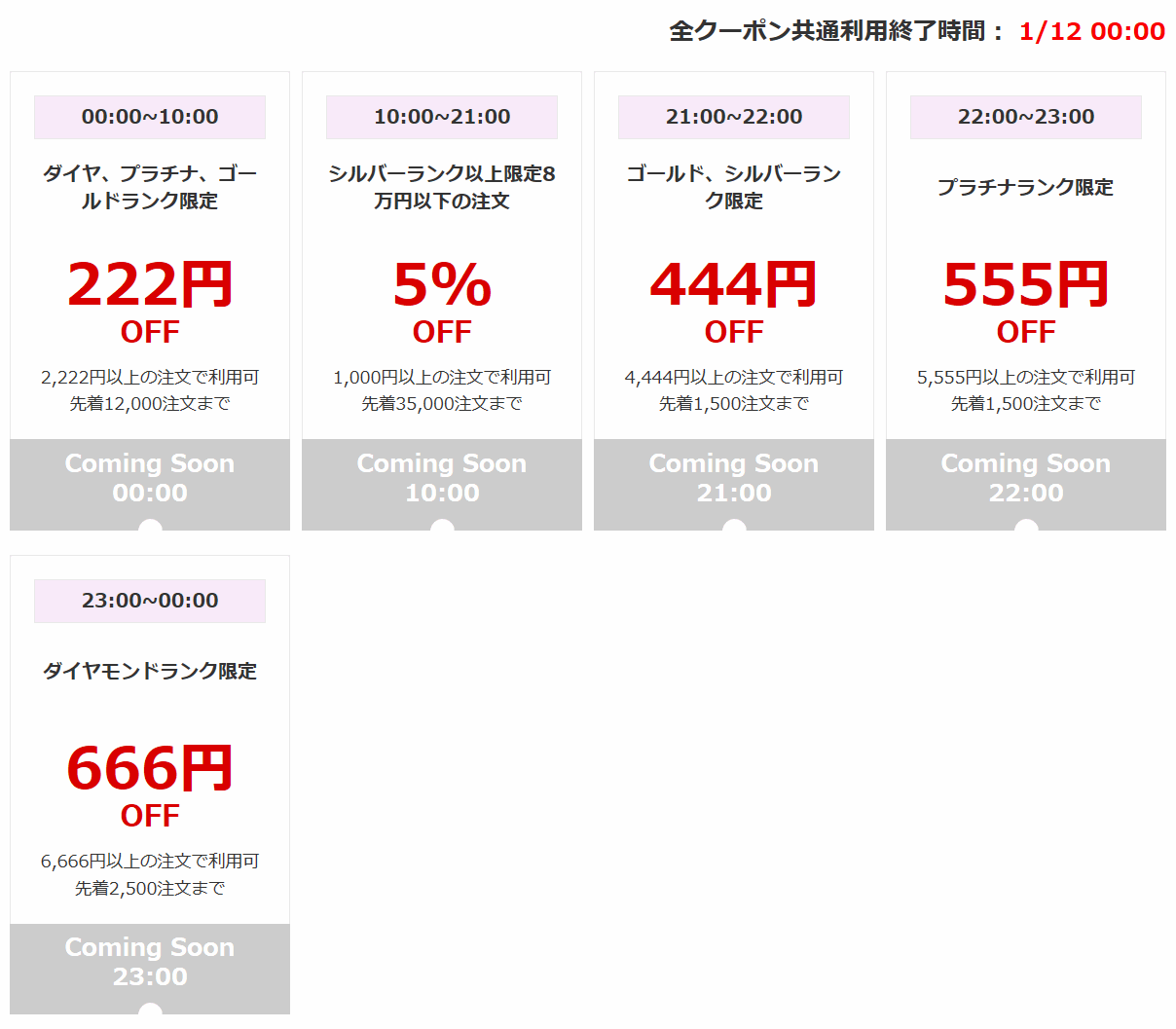 全クーポン共通利用終了時間： 1/12 00:00

00:00~10:00

ダイヤ、プラチナ、ゴールドランク限定

222円
OFF

2,222円以上の注文で利用可
先着12,000注文まで

Coming Soon
00:00

10:00~21:00

シルバーランク以上限定8万円以下の注文

5%
OFF

1,000円以上の注文で利用可
先着35,000注文まで

Coming Soon
10:00

21:00~22:00

ゴールド、シルバーランク限定

444円
OFF

4,444円以上の注文で利用可
先着1,500注文まで

Coming Soon
21:00

22:00~23:00

プラチナランク限定

555円
OFF

5,555円以上の注文で利用可
先着1,500注文まで

Coming Soon
22:00

23:00~00:00

ダイヤモンドランク限定

666円
OFF

6,666円以上の注文で利用可
先着2,500注文まで

Coming Soon
23:00