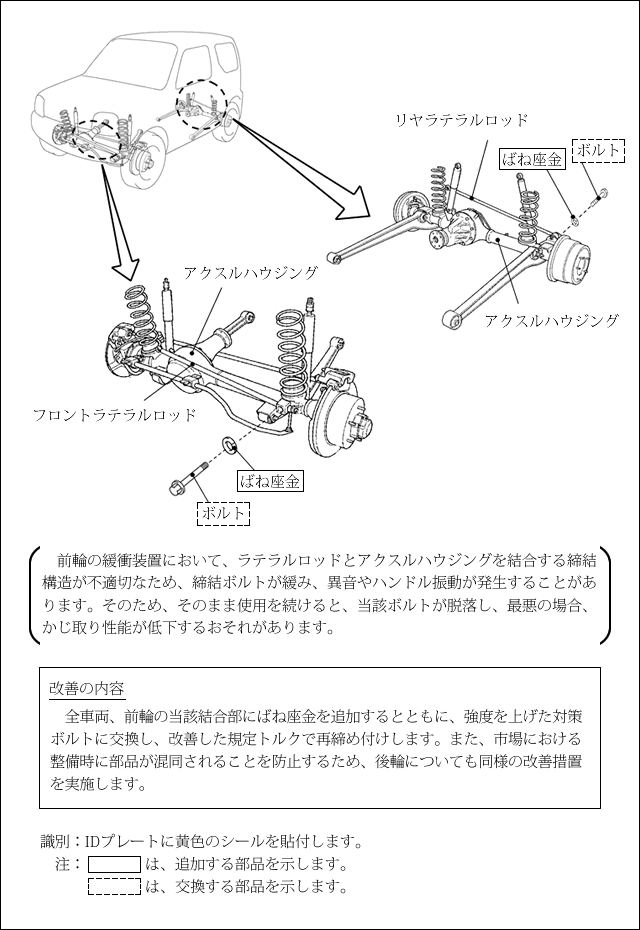 リヤラテラルロッド

ばね座金

ボルト

アクスルハウジング

アクスルハウジング

フロントラテラルロッド

ばね座金

ボルト

前輪の緩衝装置において、ラテラルロッドとアクスルハウジングを結合する締結構造が不適切なため、締結ボルトが緩み、異音やハンドル振動が発生することがあります。そのため、そのまま使用を続けると、当該ボルトが脱落し、最悪の場合、かじ取り性能が低下するおそれがあります。

改善の内容

全車両、前輪の当該結合部にばね座金を追加するとともに、強度を上げた対策ボルトに交換し、改善した規定トルクで再締め付けします。また、市場における整備時に部品が混同されることを防止するため、後輪についても同様の改善措置を実施します。

識別：IDプレートに黄色のシールを貼付します。

注：　は、追加する部品を示します。

　は、交換する部品を示します。