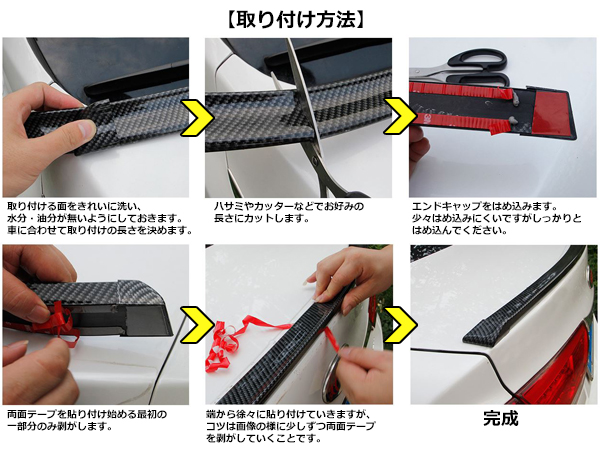 【取り付け方法】

取り付ける面をきれいに洗い、水分・油分が無いようにしておきます。車に合わせて取り付けの長さを決めます。

ハサミやカッターなどでお好みの長さにカットします。

エンドキャップをはめ込みます。少々はめ込みにくいですがしっかりとはめ込んでください。

両面テープを貼り付け始める最初の一部分のみ剥がします。

端から徐々に貼り付けていきますが、コツは画像の様に少しずつ両面テープを剥がしていくことです。

完成