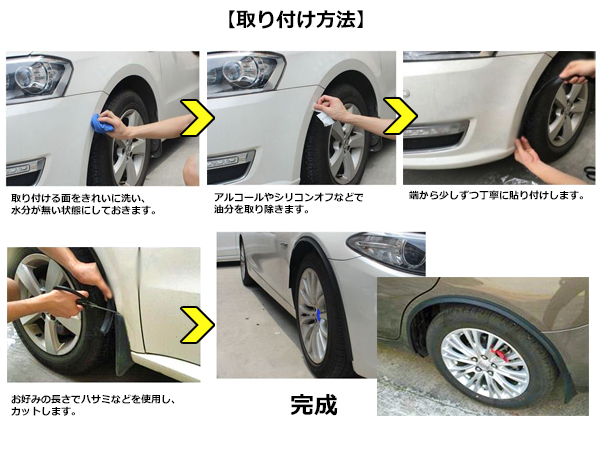 【取り付け方法】

取り付ける面をきれいに洗い、水分が無い状態にしておきます。

アルコールやシリコンオフなどで油分を取り除きます。

端から少しずつ丁寧に貼り付けします。

お好みの長さでハサミなどを使用し、カットします。

完成