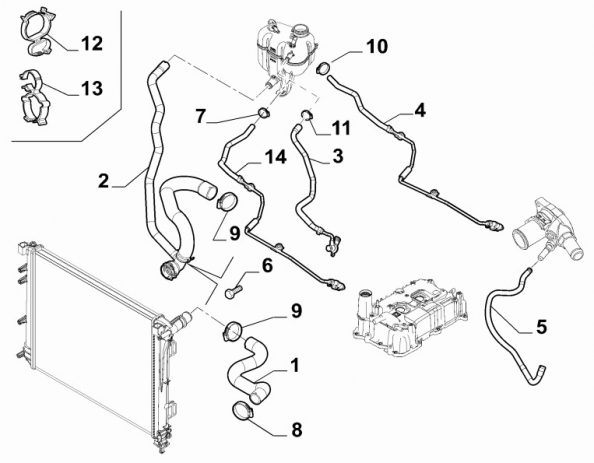 12
13
10
7
11
4
14
3
2
9
6
9
5
1
8